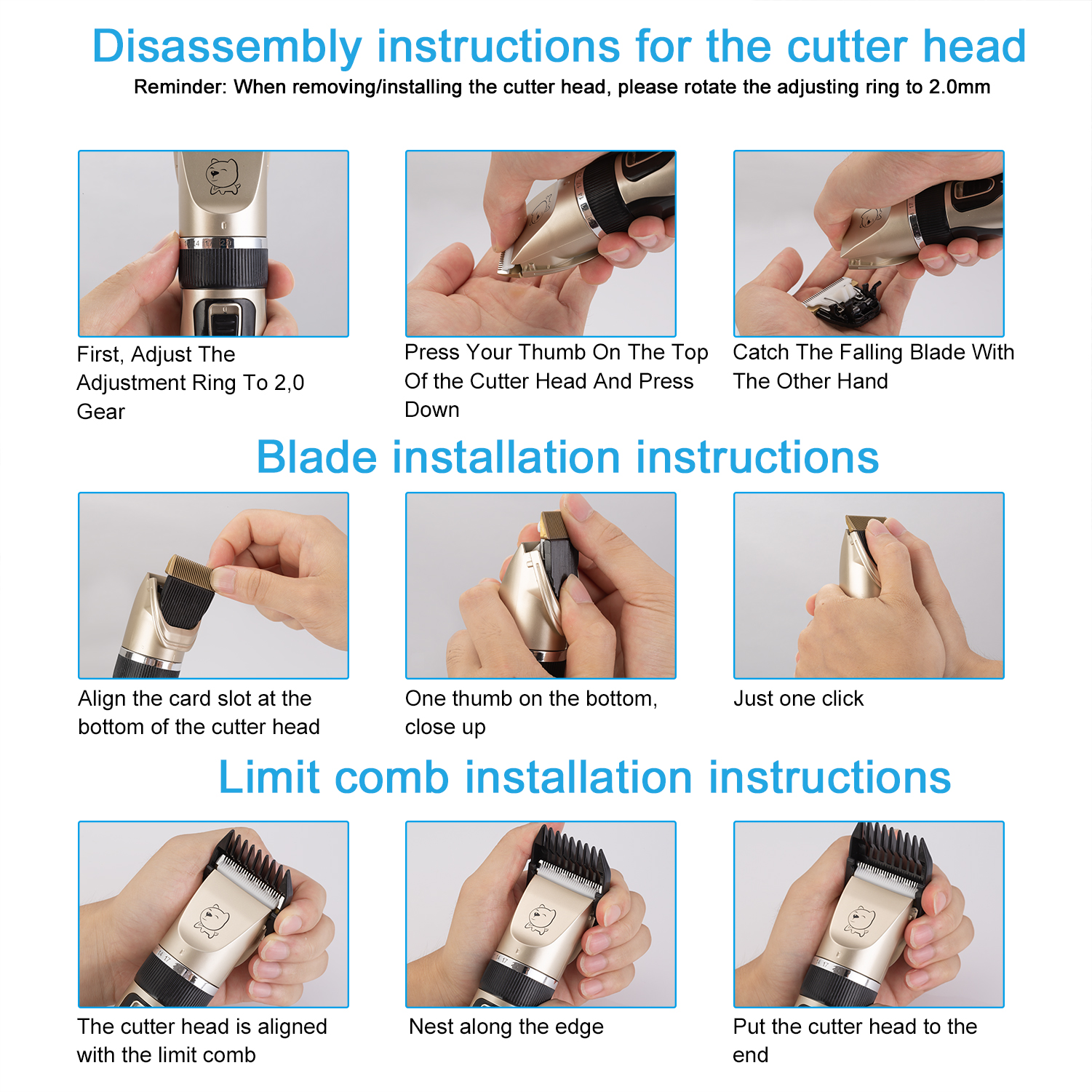 Disassembly instructions for the cutter head

Reminder: When removing/installing the cutter head, please rotate the adjusting ring to 2.0mm

First, Adjust The Adjustment Ring To 2,0 Gear

Press Your Thumb On The Top Of the Cutter Head And Press Down

Catch The Falling Blade With The Other Hand

Blade installation instructions

Align the card slot at the bottom of the cutter head

One thumb on the bottom, close up

Just one click

Limit comb installation instructions

The cutter head is aligned with the limit comb

Nest along the edge

Put the cutter head to the end